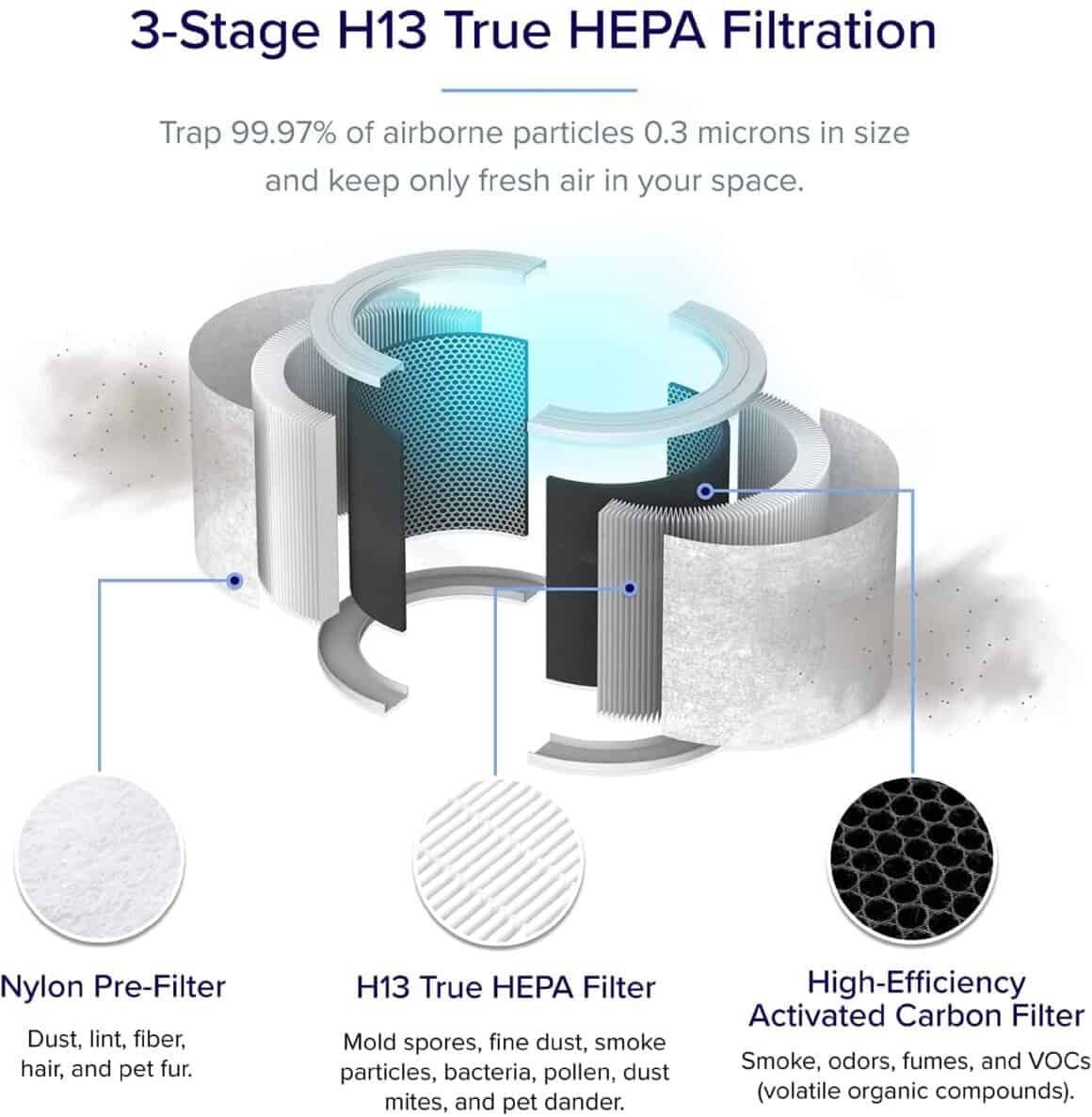 3-Stage H13 True HEPA Filtration

Trap 99.97% of airborne particles 0.3 microns in size and keep only fresh air in your space.

Nylon Pre-Filter

Dust, lint, fiber, hair, and pet fur.

H13 True HEPA Filter

Mold spores, fine dust, smoke particles, bacteria, pollen, dust mites, and pet dander.

High-Efficiency Activated Carbon Filter

Smoke, odors, fumes, and VOCs (volatile organic compounds).